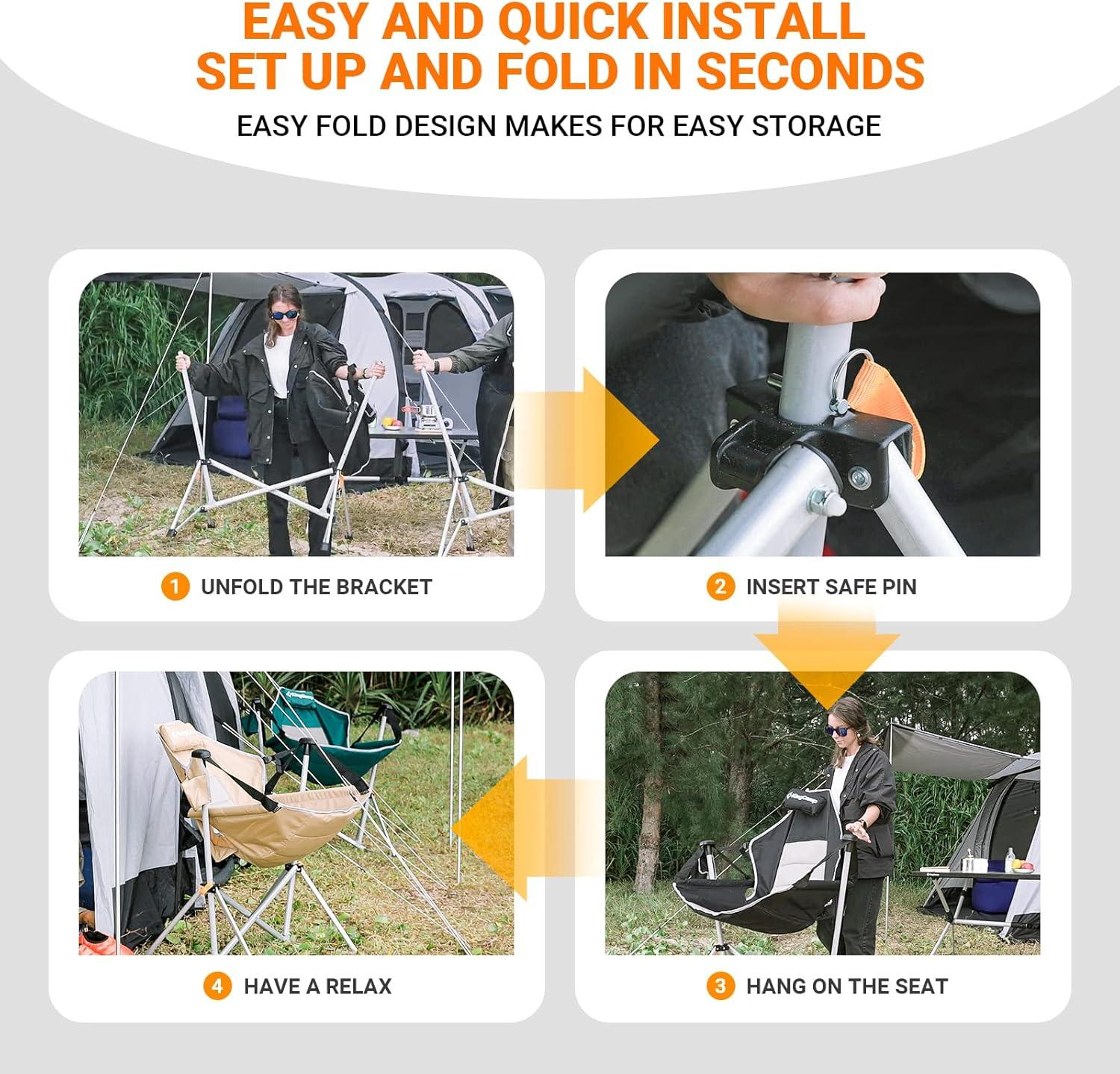 EASY AND QUICK INSTALL
SET UP AND FOLD IN SECONDS

EASY FOLD DESIGN MAKES FOR EASY STORAGE

1 UNFOLD THE BRACKET

2 INSERT SAFE PIN

4 HAVE A RELAX

3 HANG ON THE SEAT