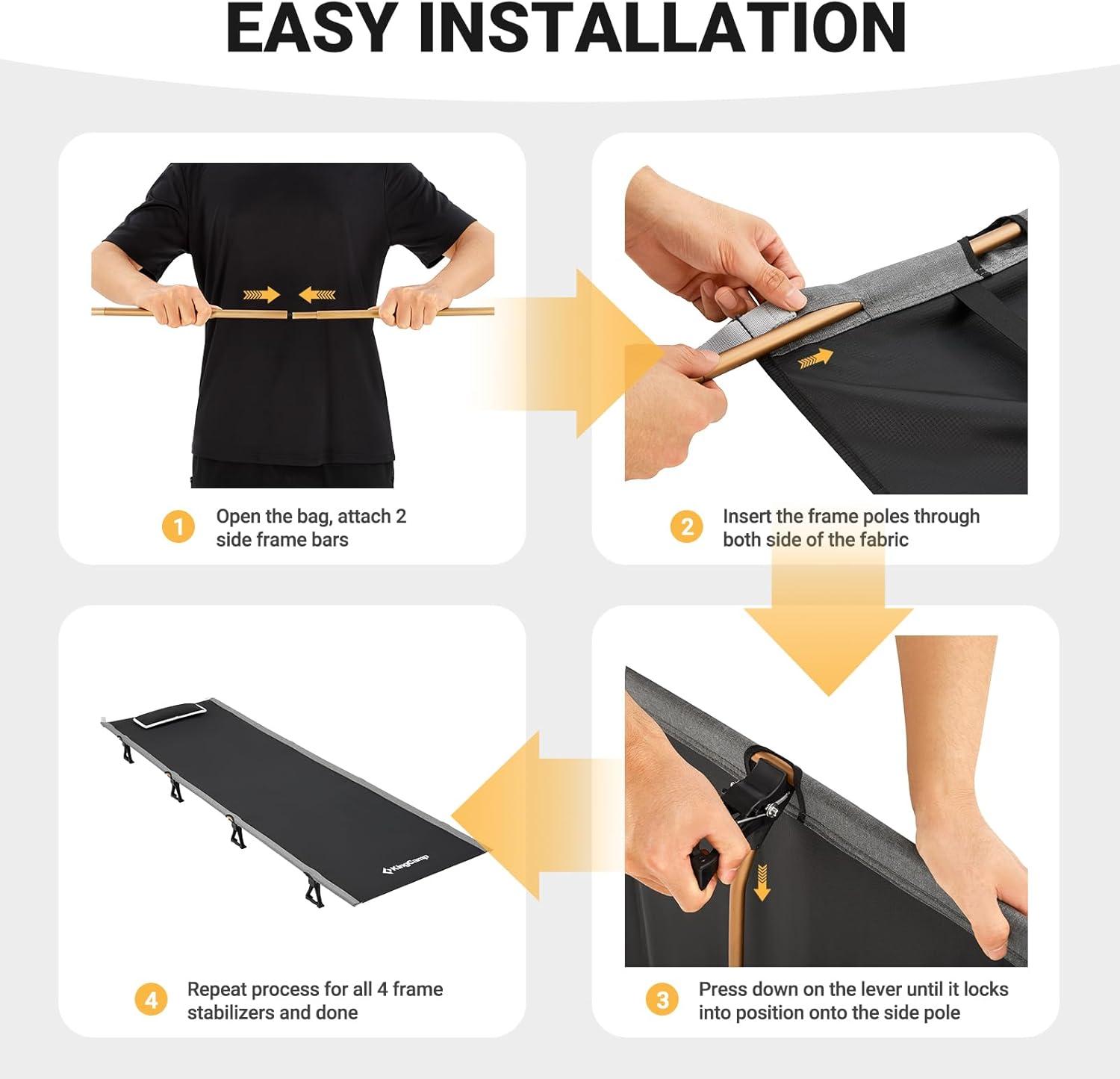 EASY INSTALLATION

1 Open the bag, attach 2 side frame bars

2 Insert the frame poles through both side of the fabric

KingCamp

4 Repeat process for all 4 frame stabilizers and done

3 Press down on the lever until it locks into position onto the side pole