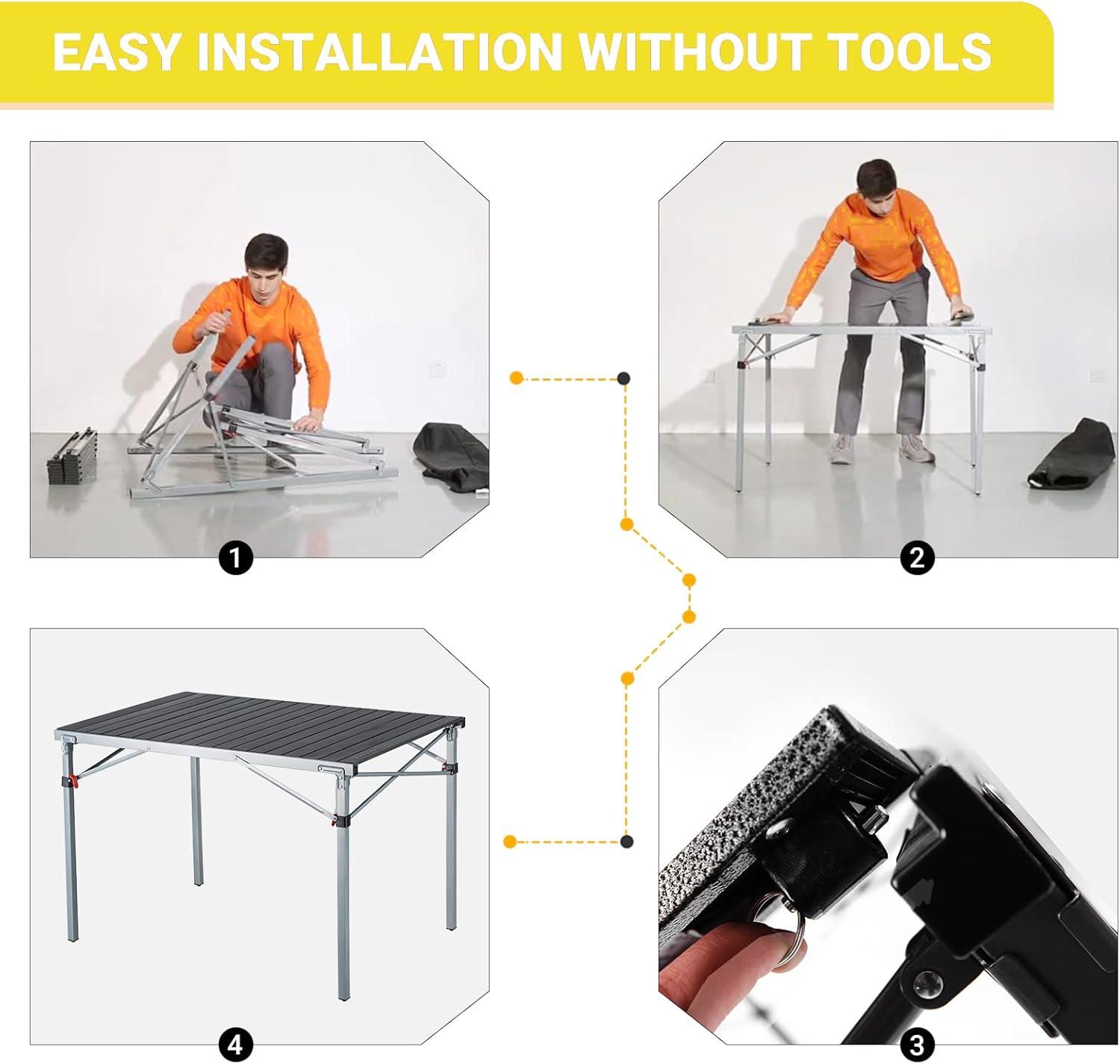 EASY INSTALLATION WITHOUT TOOLS

1

2

4

3