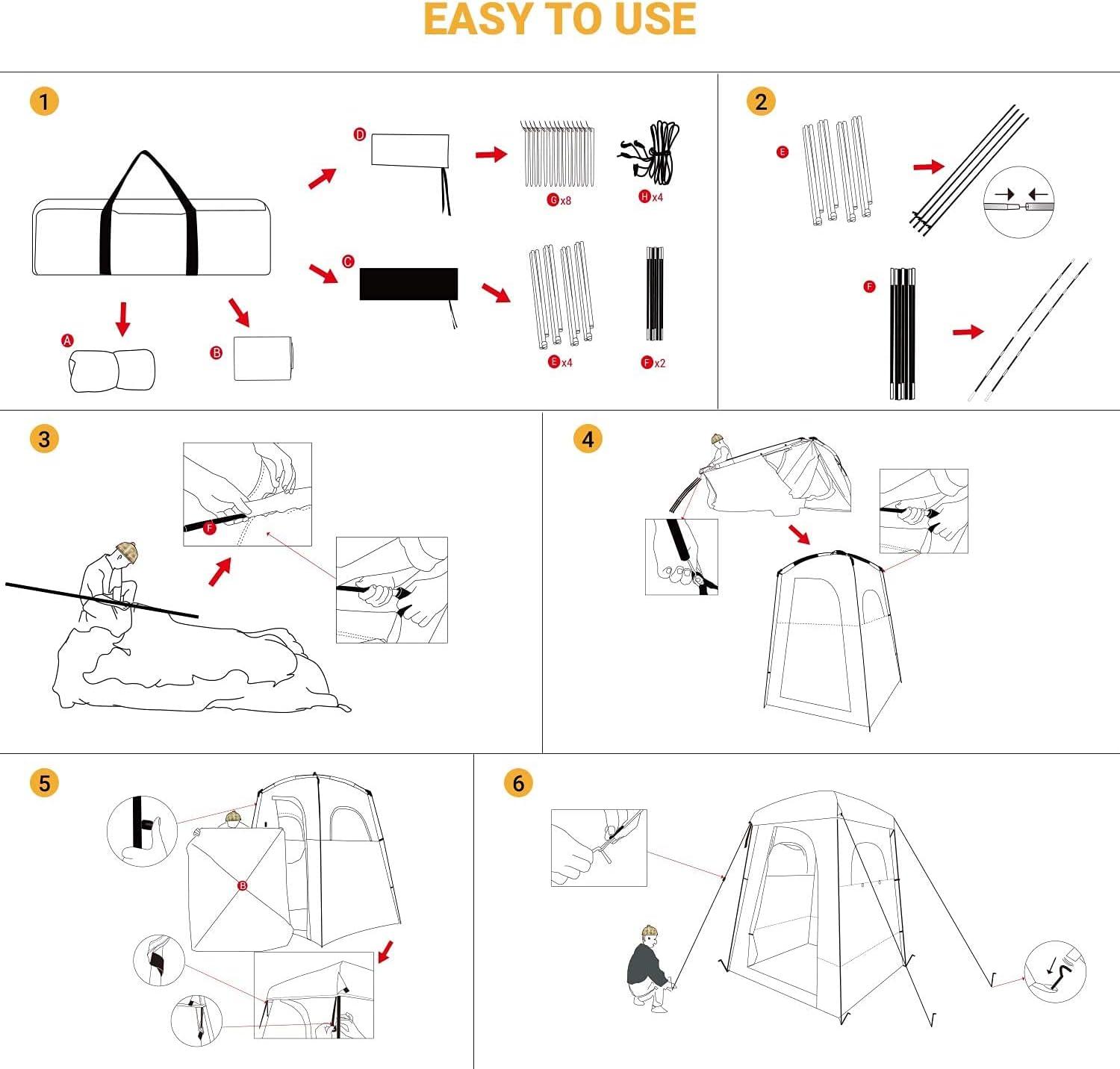 EASY TO USE

1

D

G x8

H x4

C

E x4

F x2

A

B

2

E

F

3

F

4

5

B

6